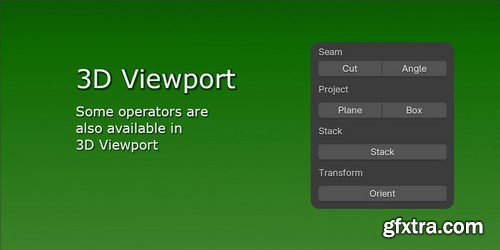 3D Viewport

Some operators are also available in 3D Viewport

Seam

Cut

Angle

Project

Plane

Box

Stack

Stack

Transform

Orient

gfxtra.com